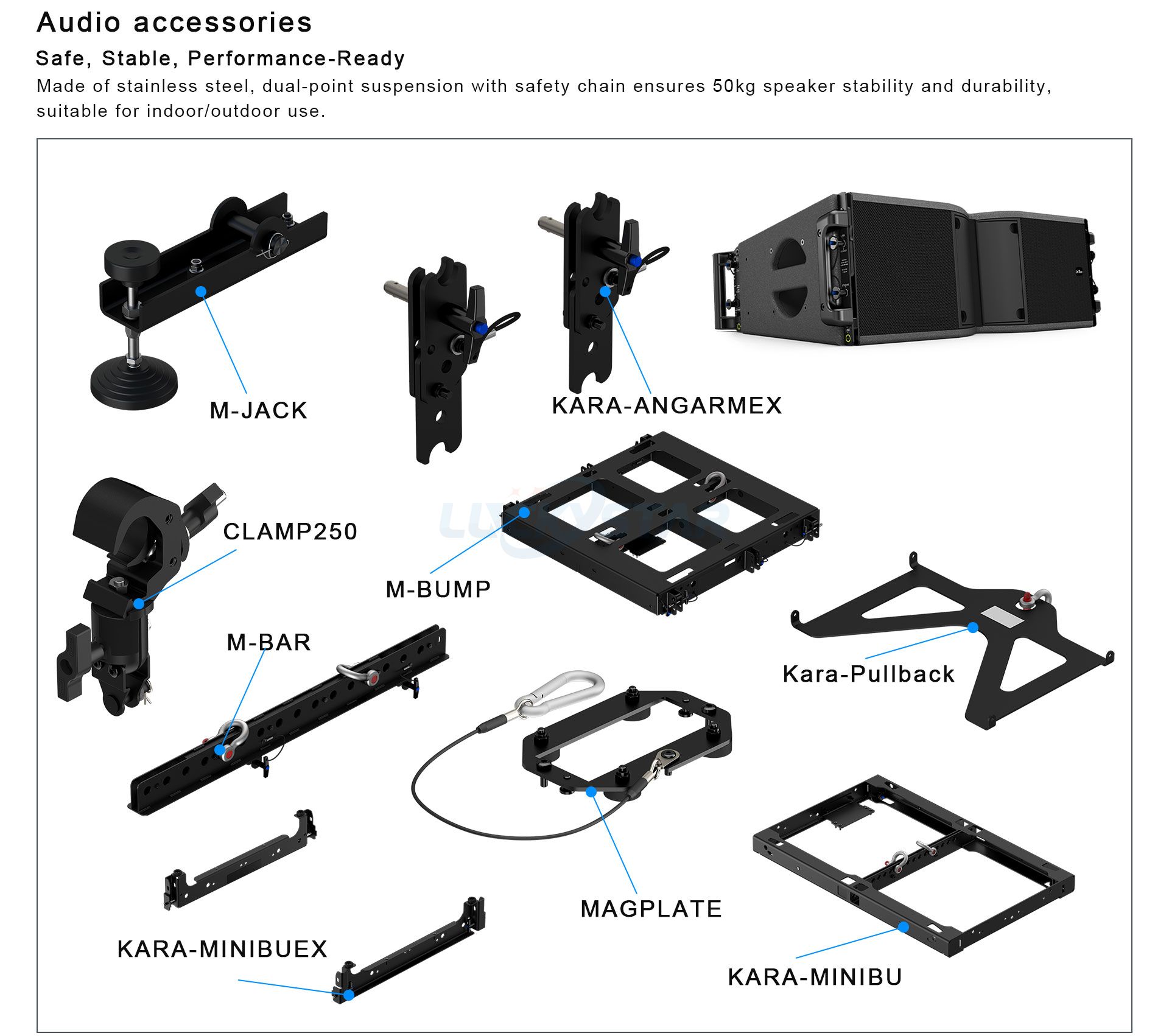 Audio accessories

Safe, Stable, Performance-Ready

Made of stainless steel, dual-point suspension with safety chain ensures 50kg speaker stability and durability, suitable for indoor/outdoor use.

M-JACK

KARA-ANGARMEX

CLAMP250

M-BUMP

M-BAR

Kara-Pullback

MAGPLATE

KARA-MINIBUEX

KARA-MINIBU