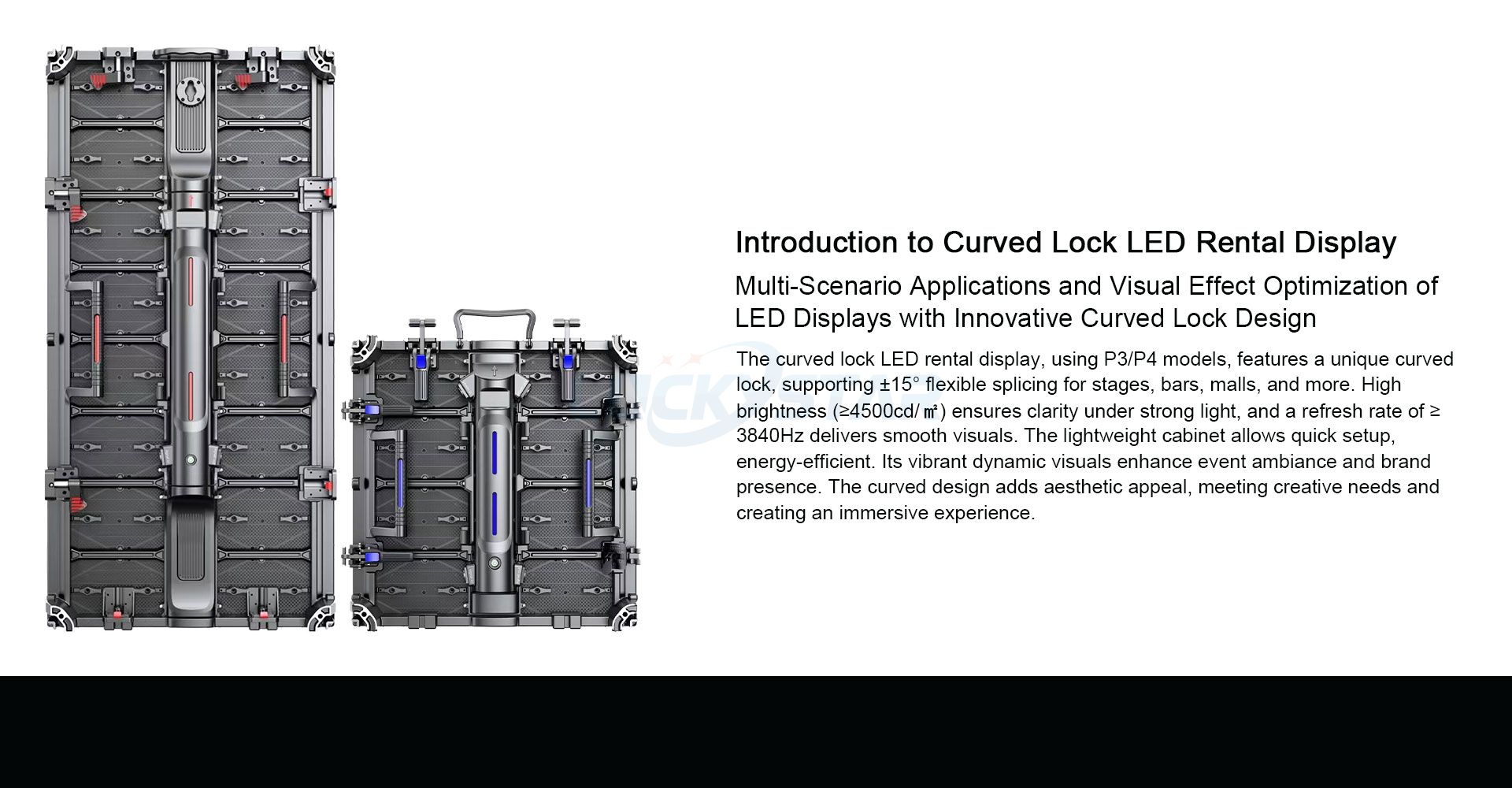 Introduction to Curved Lock LED Rental Display

Multi-Scenario Applications and Visual Effect Optimization of LED Displays with Innovative Curved Lock Design

The curved lock LED rental display, using P3/P4 models, features a unique curved lock, supporting ±15° flexible splicing for stages, bars, malls, and more. High brightness (≥4500cd/㎡) ensures clarity under strong light, and a refresh rate of ≥ 3840Hz delivers smooth visuals. The lightweight cabinet allows quick setup, energy-efficient. Its vibrant dynamic visuals enhance event ambiance and brand presence. The curved design adds aesthetic appeal, meeting creative needs and creating an immersive experience.